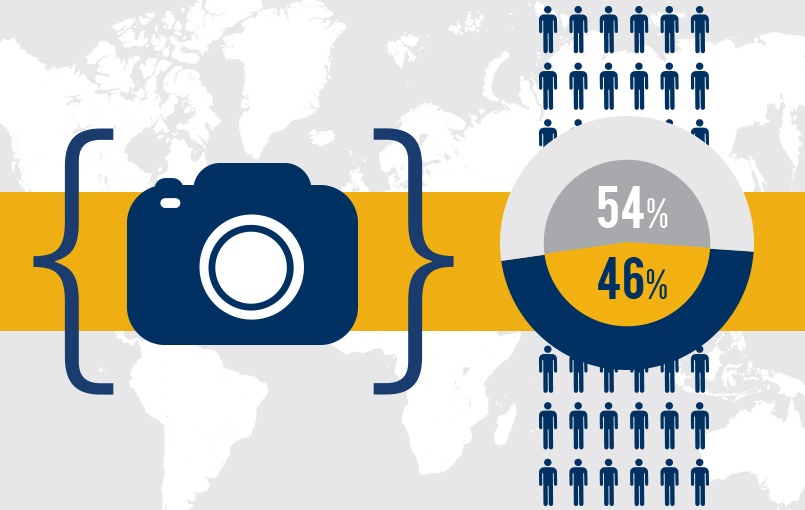 54%
46%